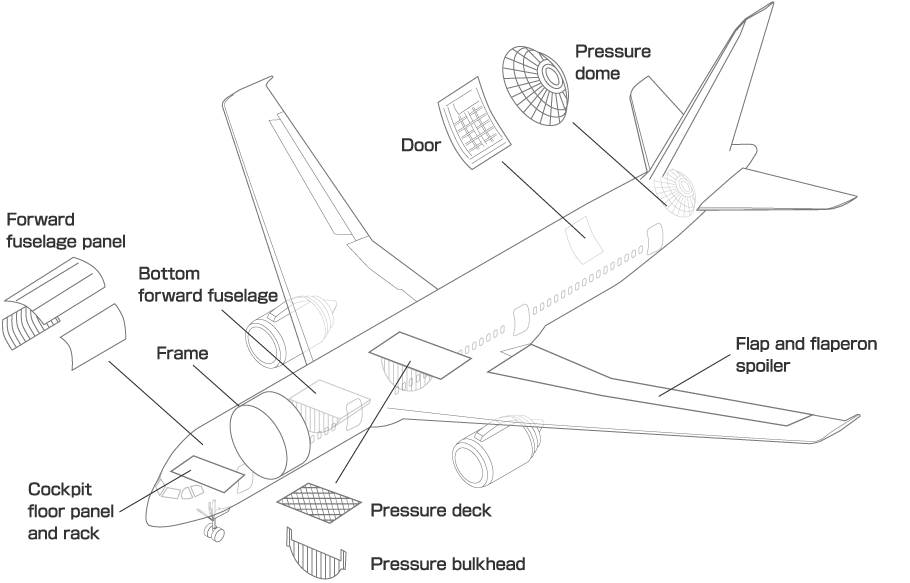 Pressure dome

Door

Forward fuselage panel

Bottom forward fuselage

Frame

Flap and flaperon spoiler

Cockpit floor panel and rack

Pressure deck

Pressure bulkhead